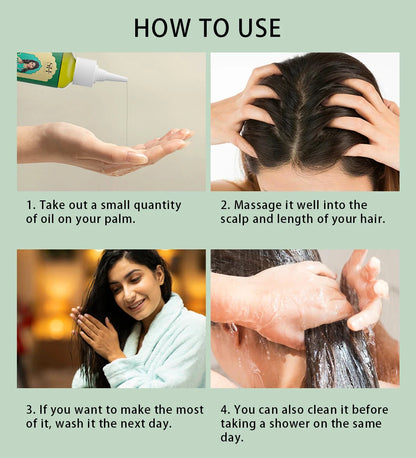 HOW TO USE

1. Take out a small quantity of oil on your palm.

2. Massage it well into the scalp and length of your hair.

3. If you want to make the most of it, wash it the next day.

4. You can also clean it before taking a shower on the same day.