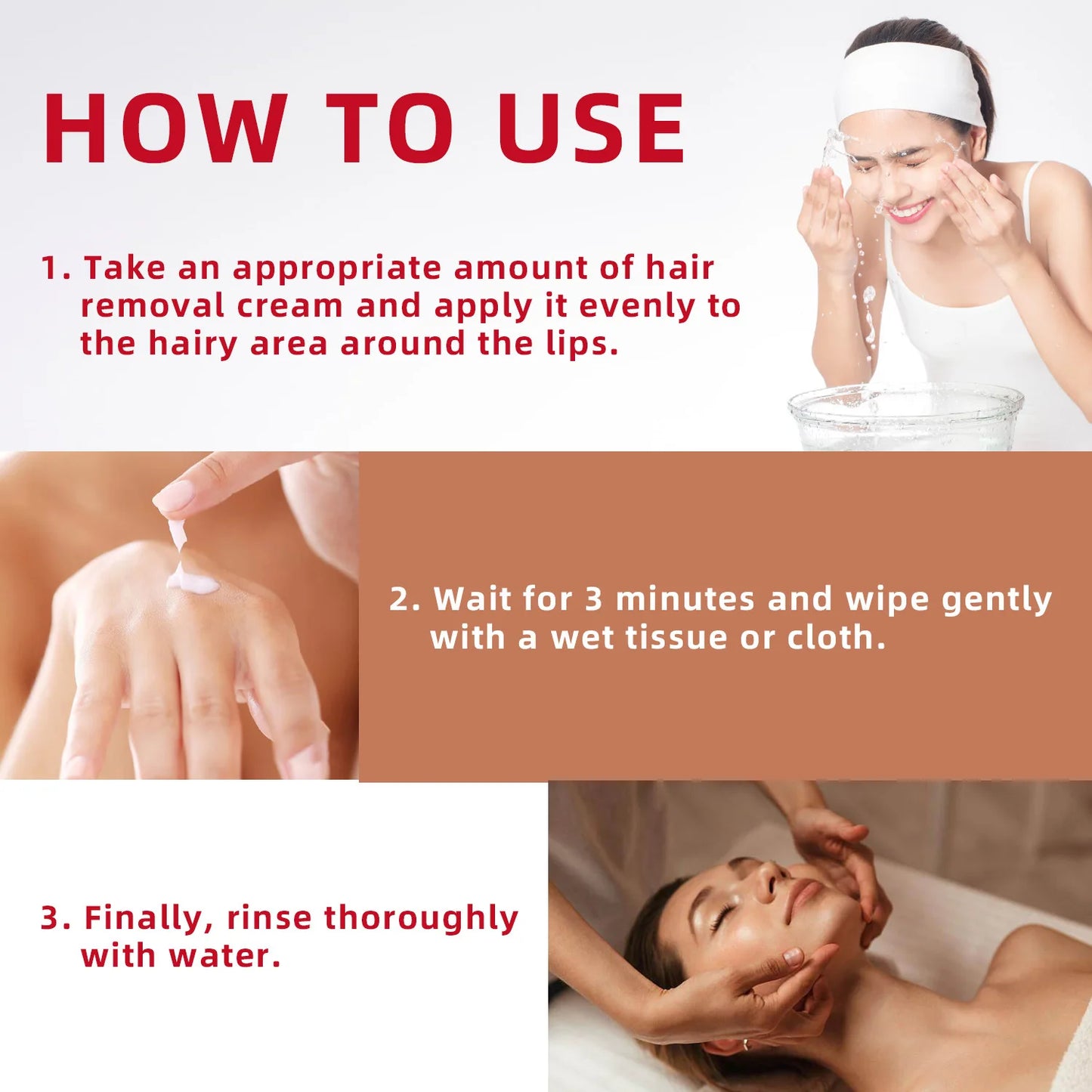 HOW TO USE

1. Take an appropriate amount of hair removal cream and apply it evenly to the hairy area around the lips.

2. Wait for 3 minutes and wipe gently with a wet tissue or cloth.

3. Finally, rinse thoroughly with water.