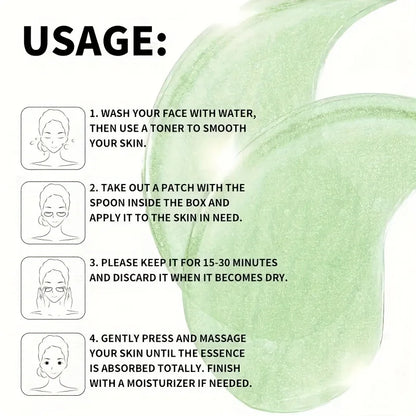 USAGE:

1. WASH YOUR FACE WITH WATER, THEN USE A TONER TO SMOOTH YOUR SKIN.

2. TAKE OUT A PATCH WITH THE SPOON INSIDE THE BOX AND APPLY IT TO THE SKIN IN NEED.

3. PLEASE KEEP IT FOR 15-30 MINUTES AND DISCARD IT WHEN IT BECOMES DRY.

4. GENTLY PRESS AND MASSAGE YOUR SKIN UNTIL THE ESSENCE IS ABSORBED TOTALLY. FINISH WITH A MOISTURIZER IF NEEDED.