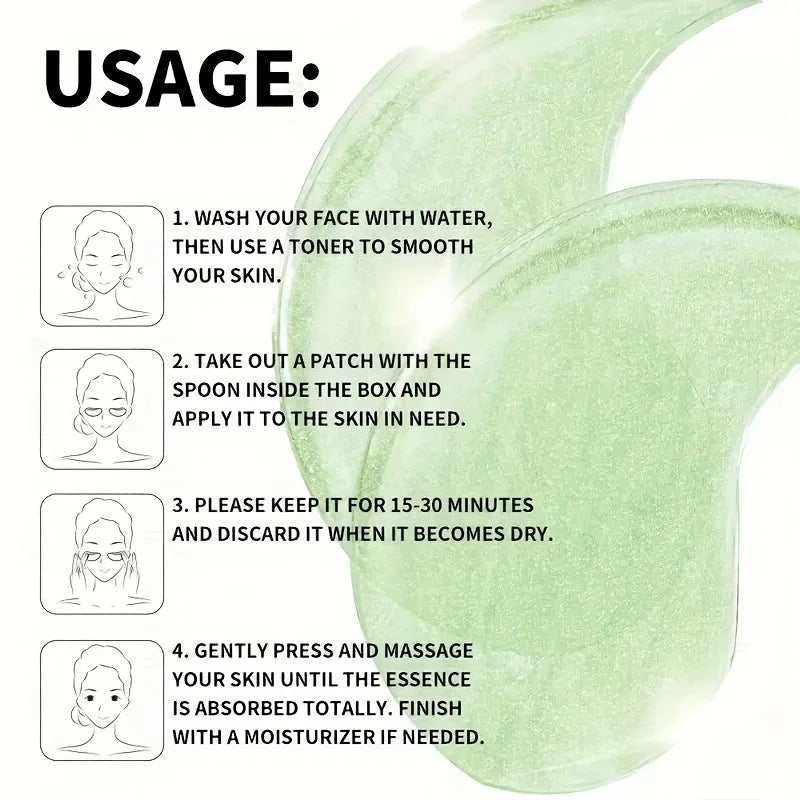 USAGE:

1. WASH YOUR FACE WITH WATER, THEN USE A TONER TO SMOOTH YOUR SKIN.

2. TAKE OUT A PATCH WITH THE SPOON INSIDE THE BOX AND APPLY IT TO THE SKIN IN NEED.

3. PLEASE KEEP IT FOR 15-30 MINUTES AND DISCARD IT WHEN IT BECOMES DRY.

4. GENTLY PRESS AND MASSAGE YOUR SKIN UNTIL THE ESSENCE IS ABSORBED TOTALLY. FINISH WITH A MOISTURIZER IF NEEDED.